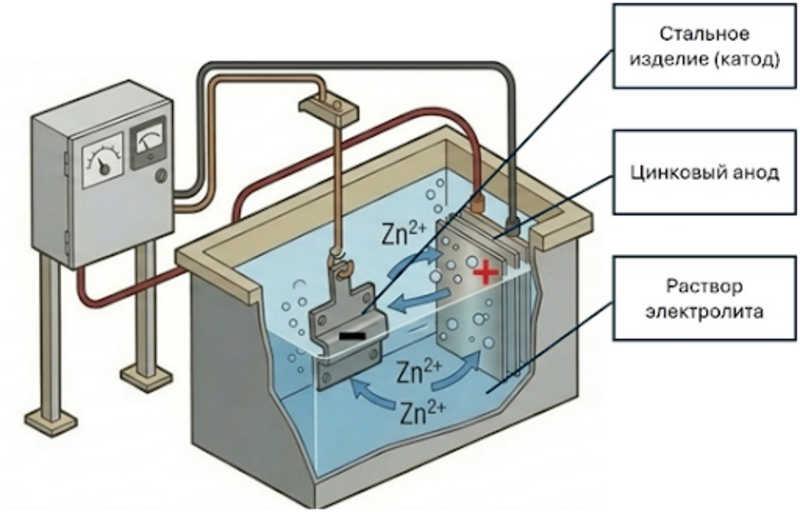 Стальное изделие (катод)

Цинковый анод

Раствор электролита

$Zn^{2+}$

+

−

$Zn^{2+}$

$Zn^{2+}$